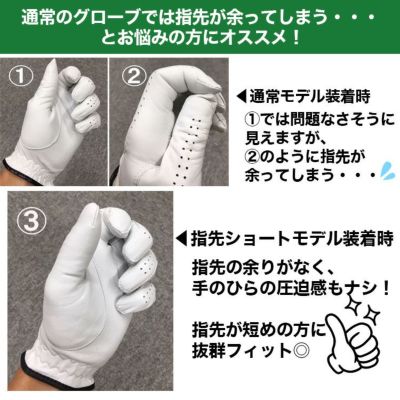 通常のグローブでは指先が余ってしまう・・・
とお悩みの方にオススメ！

①

②

◀通常モデル装着時
①では問題なさそうに見えますが、
②のように指先が余ってしまう・・・

③

◀指先ショートモデル装着時
指先の余りがなく、
手のひらの圧迫感もナシ！

指先が短めの方に
抜群フィット◎