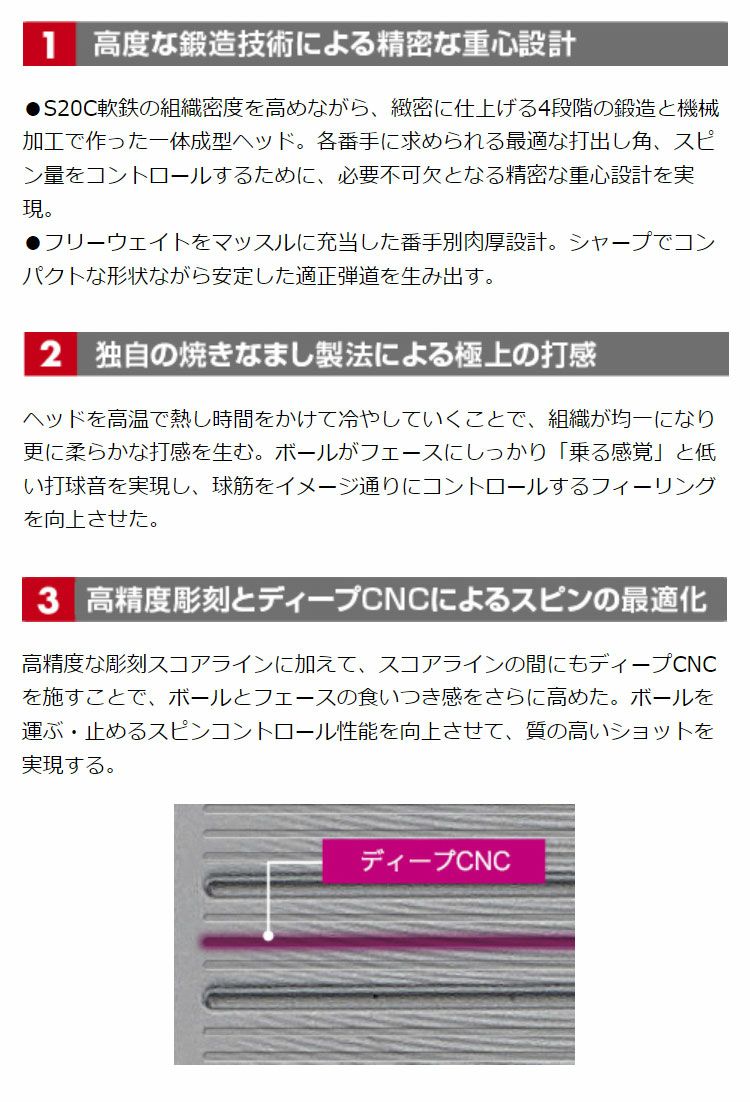 1 高度な鍛造技術による精密な重心設計

●S20C軟鉄の組織密度を高めながら、緻密に仕上げる4段階の鍛造と機械加工で作った一体成型ヘッド。各番手に求められる最適な打出し角、スピン量をコントロールするために、必要不可欠となる精密な重心設計を実現。
●フリーウェイトをマッスルに充当した番手別肉厚設計。シャープでコンパクトな形状ながら安定した適正弾道を生み出す。

2 独自の焼きなまし製法による極上の打感

ヘッドを高温で熱し時間をかけて冷やしていくことで、組織が均一になり更に柔らかな打感を生む。ボールがフェースにしっかり「乗る感覚」と低い打球音を実現し、球筋をイメージ通りにコントロールするフィーリングを向上させた。

3 高精度彫刻とディープCNCによるスピンの最適化

高精度な彫刻スコアラインに加えて、スコアラインの間にもディープCNCを施すことで、ボールとフェースの食いつき感をさらに高めた。ボールを運ぶ・止めるスピンコントロール性能を向上させて、質の高いショットを実現する。

ディープCNC