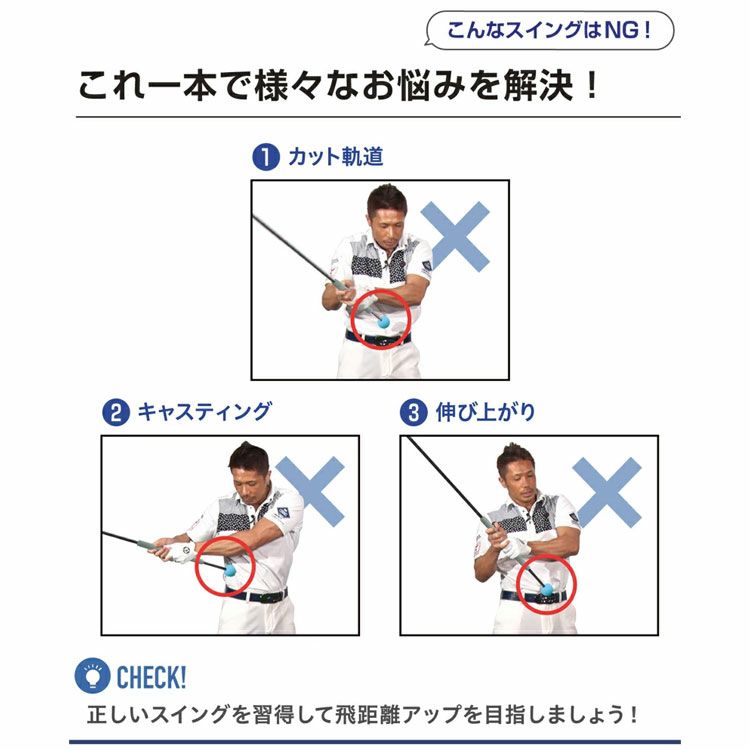 こんなスイングはNG！

これ一本で様々なお悩みを解決！

1 カット軌道

2 キャスティング

3 伸び上がり

CHECK!

正しいスイングを習得して飛距離アップを目指しましょう！