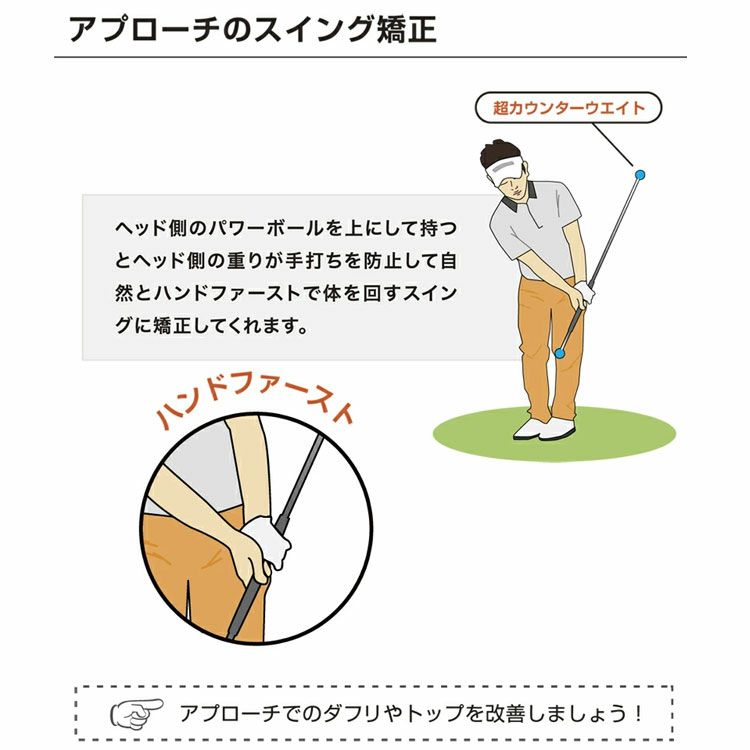 アプローチのスイング矯正

超カウンターウエイト

ヘッド側のパワーボールを上にして持つとヘッド側の重りが手打ちを防止して自然とハンドファーストで体を回すスイングに矯正してくれます。

ハンドファースト

アプローチでのダフリやトップを改善しましょう！