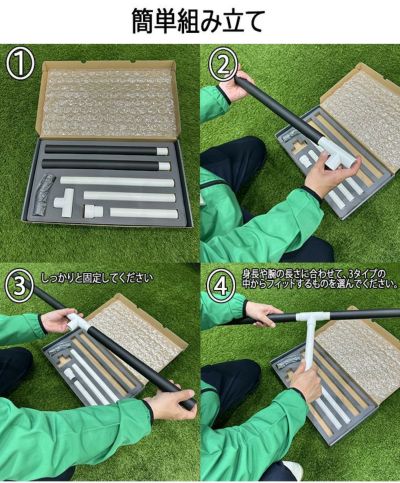 簡単組み立て

①

②

③ しっかりと固定してください

④ 身長や腕の長さに合わせて、3タイプの中からフィットするものを選んでください。