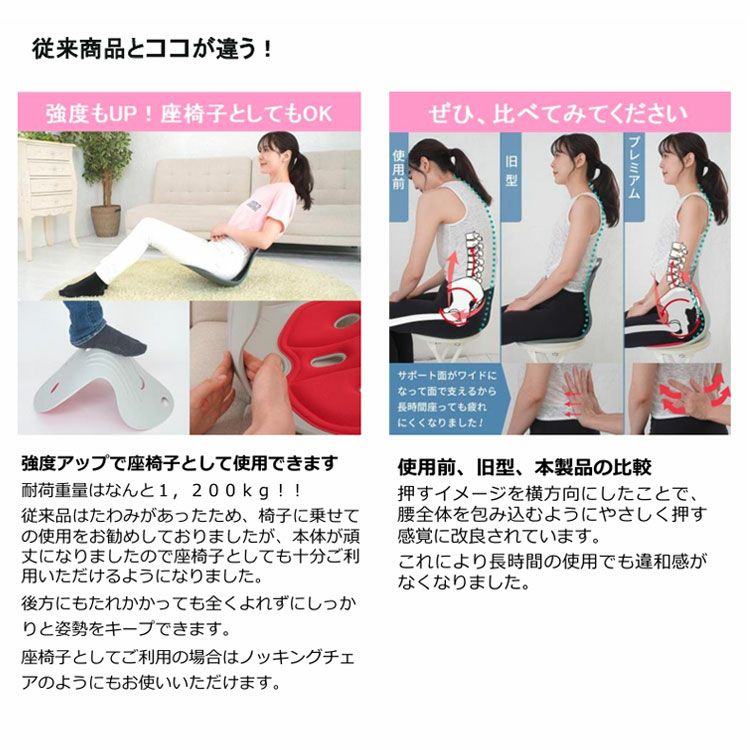 従来商品とココが違う！

強度もUP！座椅子としてもOK

強度アップで座椅子として使用できます

耐荷重量はなんと1，200kg！！

従来品はたわみがあったため、椅子に乗せての使用をお勧めしておりましたが、本体が頑丈になりましたので座椅子としても十分ご利用いただけるようになりました。

後方にもたれかかっても全くよれずにしっかりと姿勢をキープできます。

座椅子としてご利用の場合はノッキングチェアのようにもお使いいただけます。

ぜひ、比べてみてください

使用前

旧型

プレミアム

サポート面がワイドになって面で支えるから長時間座っても疲れにくくなりました！

使用前、旧型、本製品の比較

押すイメージを横方向にしたことで、腰全体を包み込むようにやさしく押す感覚に改良されています。

これにより長時間の使用でも違和感がなくなりました。