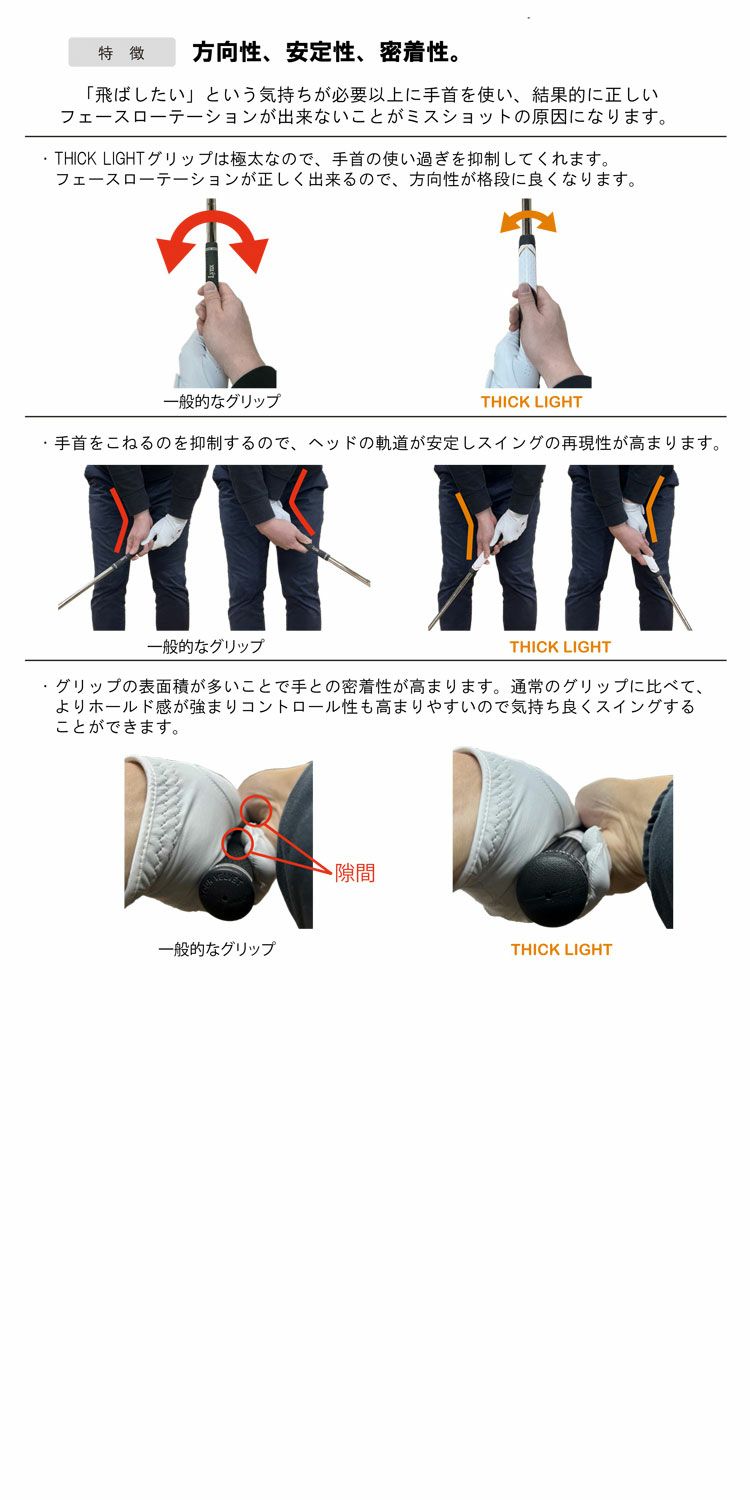 特 徴　方向性、安定性、密着性。

「飛ばしたい」という気持ちが必要以上に手首を使い、結果的に正しいフェースローテーションが出来ないことがミスショットの原因になります。

・THICK LIGHTグリップは極太なので、手首の使い過ぎを抑制してくれます。フェースローテーションが正しく出来るので、方向性が格段に良くなります。

一般的なグリップ

THICK LIGHT

・手首をこねるのを抑制するので、ヘッドの軌道が安定しスイングの再現性が高まります。

一般的なグリップ

THICK LIGHT

・グリップの表面積が多いことで手との密着性が高まります。通常のグリップに比べて、よりホールド感が強まりコントロール性も高まりやすいので気持ち良くスイングすることができます。

隙間

一般的なグリップ

THICK LIGHT