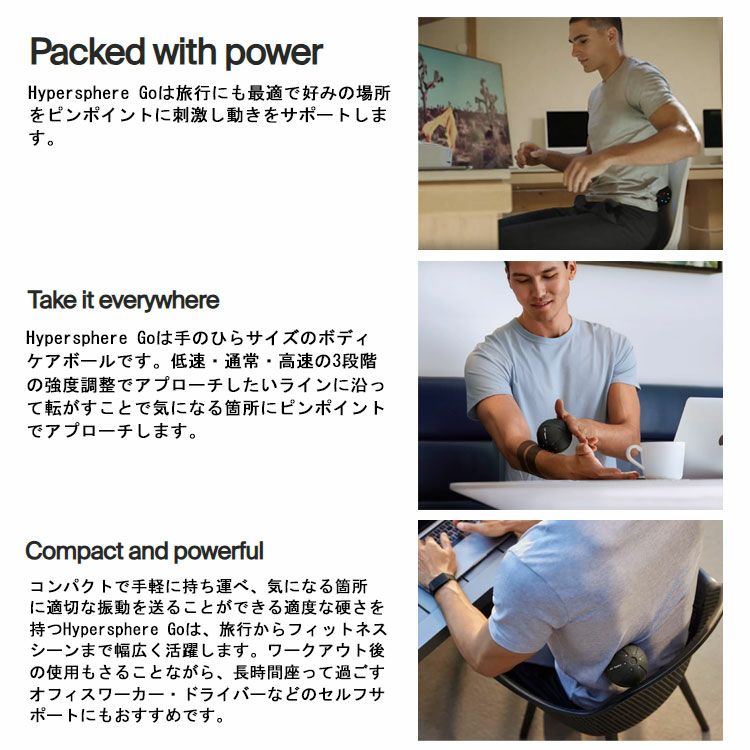 Packed with power

Hypersphere Goは旅行にも最適で好みの場所をピンポイントに刺激し動きをサポートします。

Take it everywhere

Hypersphere Goは手のひらサイズのボディケアボールです。低速・通常・高速の3段階の強度調整でアプローチしたいラインに沿って転がすことで気になる箇所にピンポイントでアプローチします。

Compact and powerful

コンパクトで手軽に持ち運べ、気になる箇所に適切な振動を送ることができる適度な硬さを持つHypersphere Goは、旅行からフィットネスシーンまで幅広く活躍します。ワークアウト後の使用もさることながら、長時間座って過ごすオフィスワーカー・ドライバーなどのセルフサポートにもおすすめです。