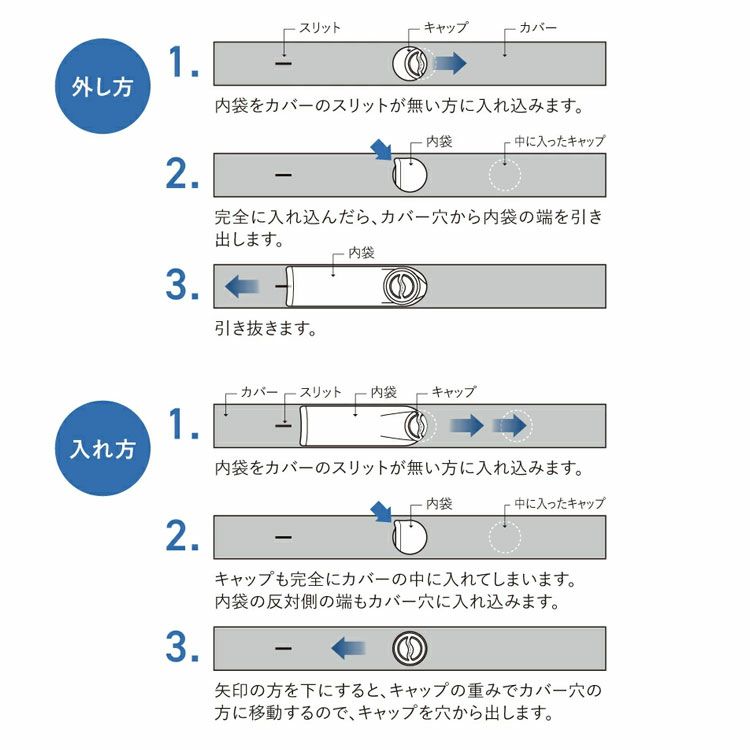 外し方

1.
スリット
キャップ
カバー
内袋をカバーのスリットが無い方に入れ込みます。

2.
内袋
中に入ったキャップ
完全に入れ込んだら、カバー穴から内袋の端を引き出します。

3.
内袋
引き抜きます。

入れ方

1.
カバー
スリット
内袋
キャップ
内袋をカバーのスリットが無い方に入れ込みます。

2.
内袋
中に入ったキャップ
キャップも完全にカバーの中に入れてしまいます。
内袋の反対側の端もカバー穴に入れ込みます。

3.
矢印の方を下にすると、キャップの重みでカバー穴の方に移動するので、キャップを穴から出します。