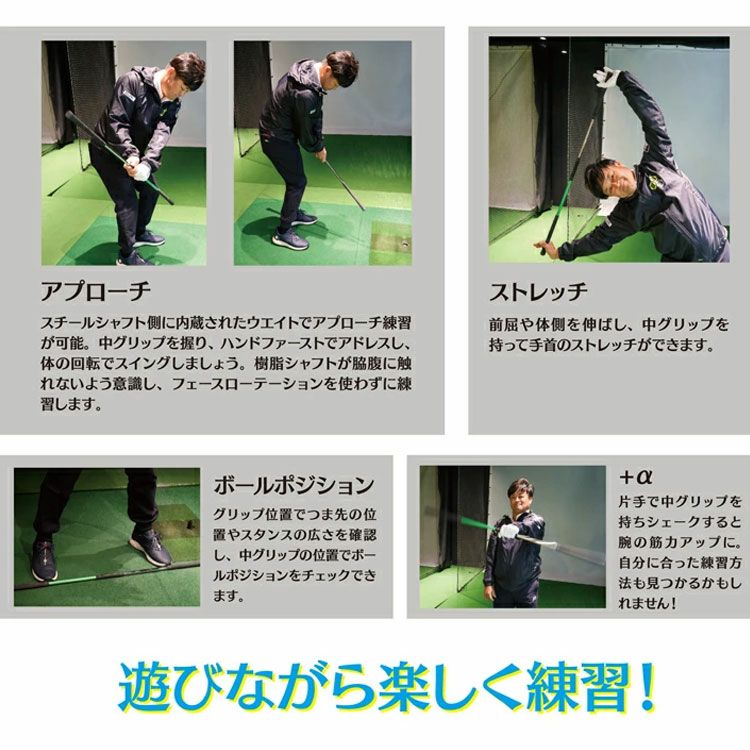 アプローチ

スチールシャフト側に内蔵されたウエイトでアプローチ練習が可能。中グリップを握り、ハンドファーストでアドレスし、体の回転でスイングしましょう。樹脂シャフトが脇腹に触れないよう意識し、フェースローテーションを使わずに練習します。

ストレッチ

前屈や体側を伸ばし、中グリップを持って手首のストレッチができます。

ボールポジション

グリップ位置でつま先の位置やスタンスの広さを確認し、中グリップの位置でボールポジションをチェックできます。

+α

片手で中グリップを持ちシェークすると腕の筋力アップに。自分に合った練習方法も見つかるかもしれません！

遊びながら楽しく練習！